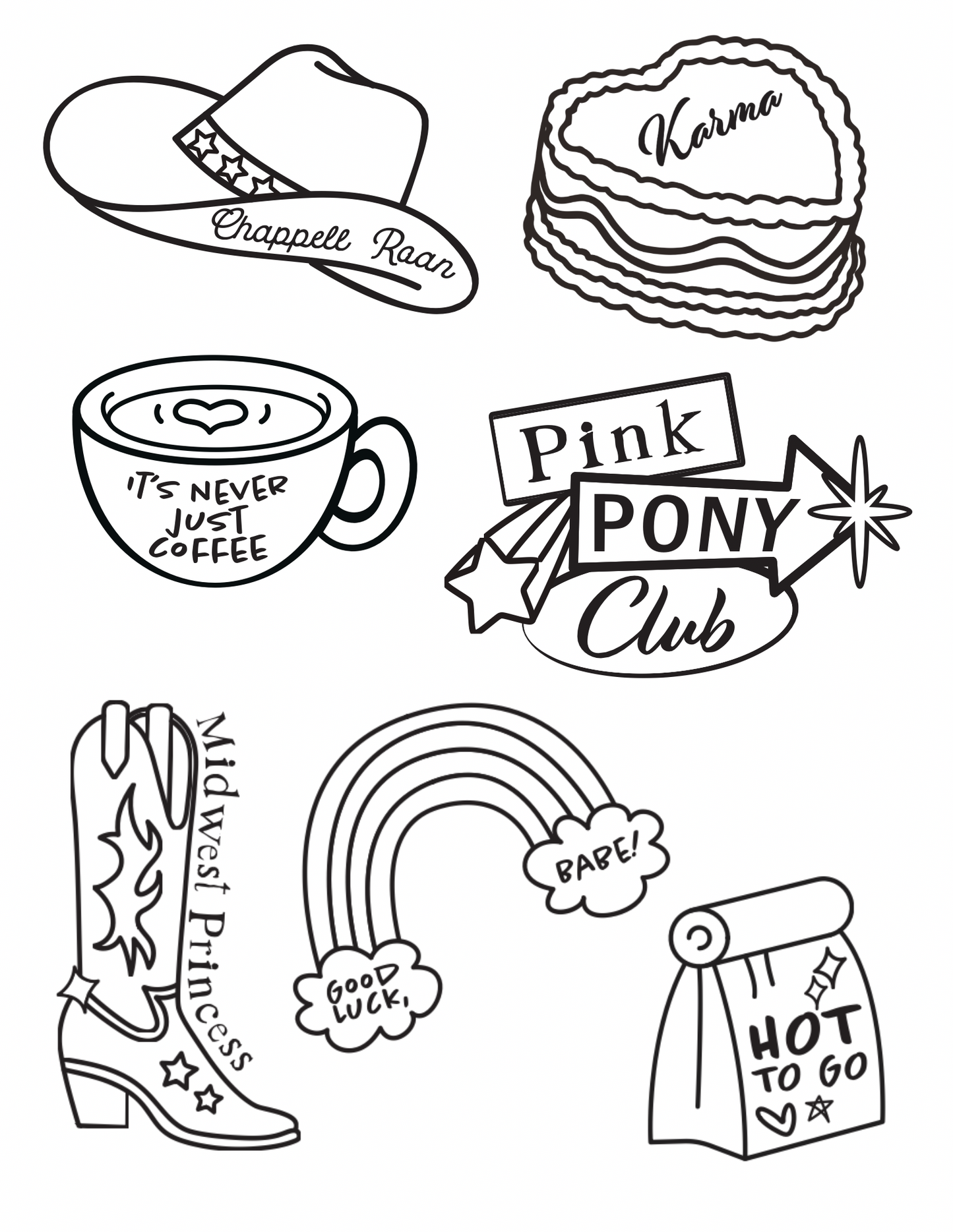 Chappell Roan

Karma

IT'S NEVER JUST COFFEE

Pink PONY Club

Midwest Princess

GOOD LUCK,

BABE!

HOT TO GO